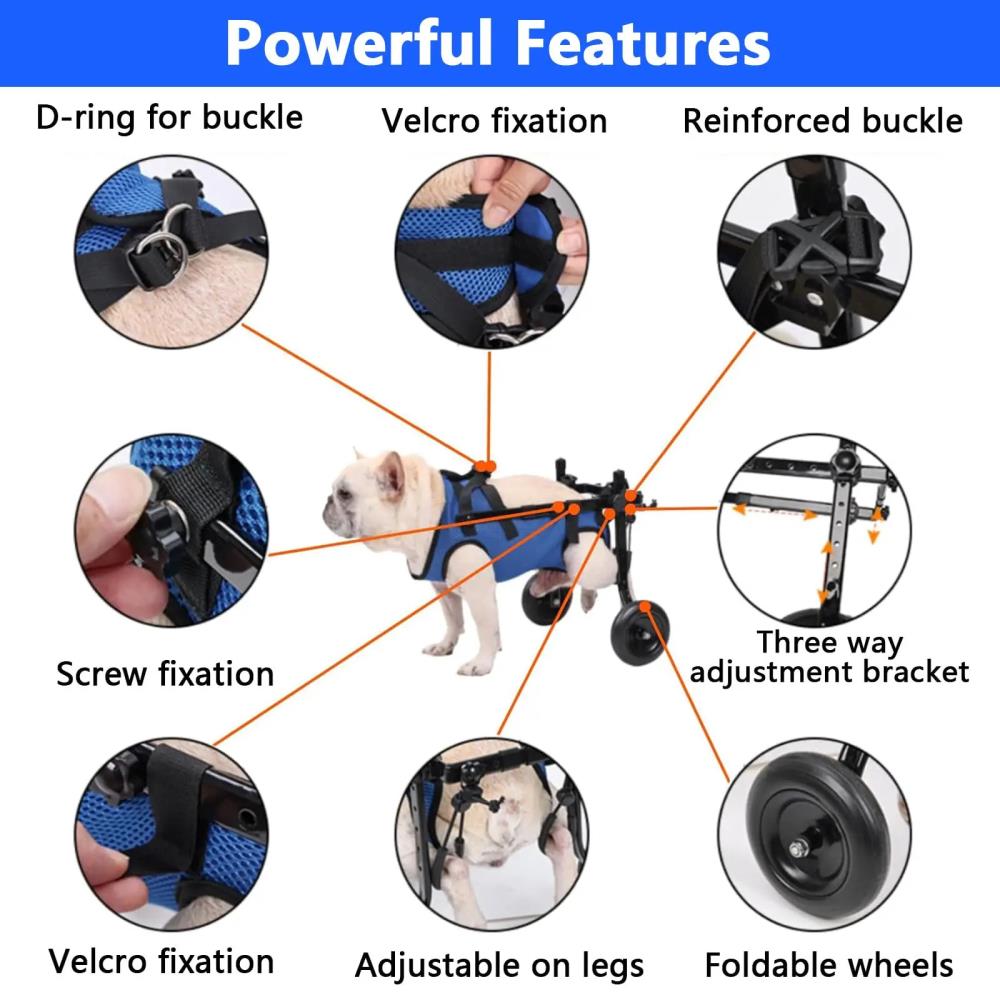 Powerful Features

D-ring for buckle

Velcro fixation

Reinforced buckle

Screw fixation

Three way adjustment bracket

Velcro fixation

Adjustable on legs

Foldable wheels