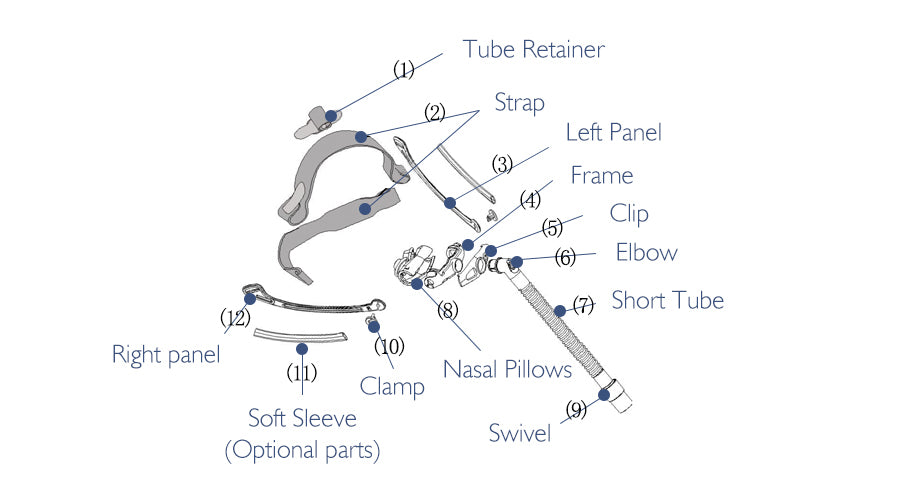 (1) Tube Retainer

(2) Strap

(3) Left Panel

(4) Frame

(5) Clip

(6) Elbow

(7) Short Tube

(8) Nasal Pillows

(9) Swivel

(10) Clamp

(11) Soft Sleeve (Optional parts)

(12) Right panel